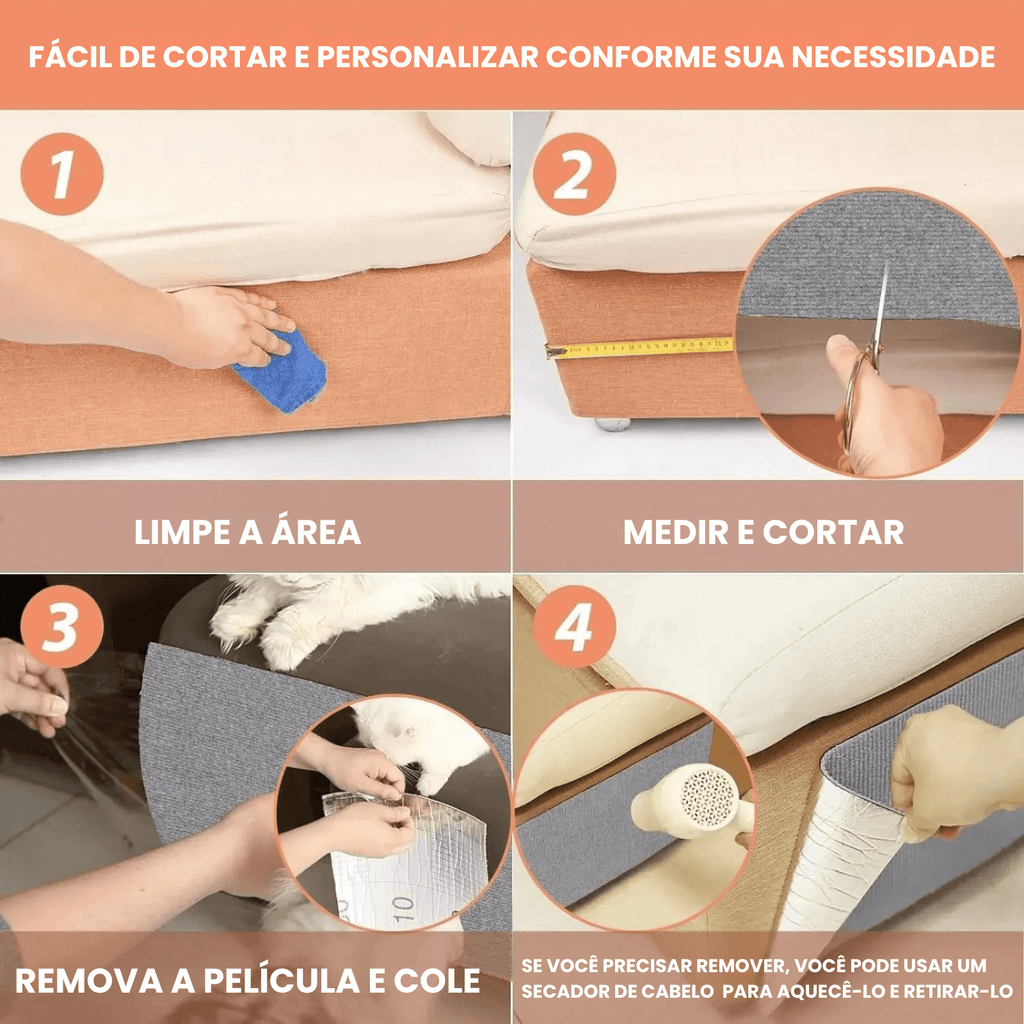 FÁCIL DE CORTAR E PERSONALIZAR CONFORME SUA NECESSIDADE

1

LIMPE A ÁREA

2

MEDIR E CORTAR

3

10

REMOVA A PELÍCULA E COLE

4

SE VOCÊ PRECISAR REMOVER, VOCÊ PODE USAR UM SECADOR DE CABELO PARA AQUECÊ-LO E RETIRAR-LO