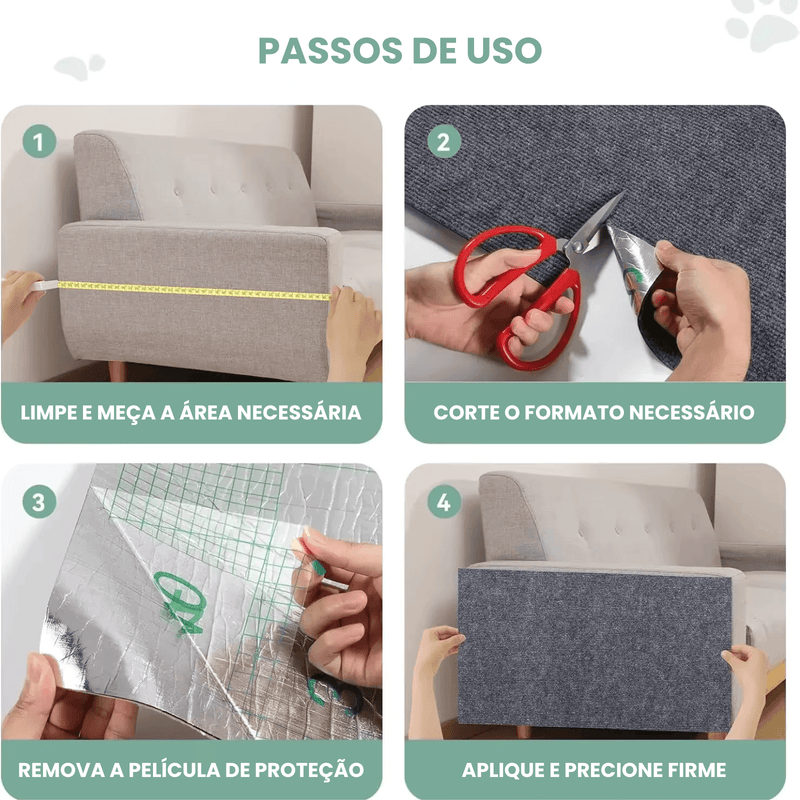 PASSOS DE USO

1

LIMPE E MEÇA A ÁREA NECESSÁRIA

2

CORTE O FORMATO NECESSÁRIO

3

REMOVA A PELÍCULA DE PROTEÇÃO

4

APLIQUE E PRECIONE FIRME