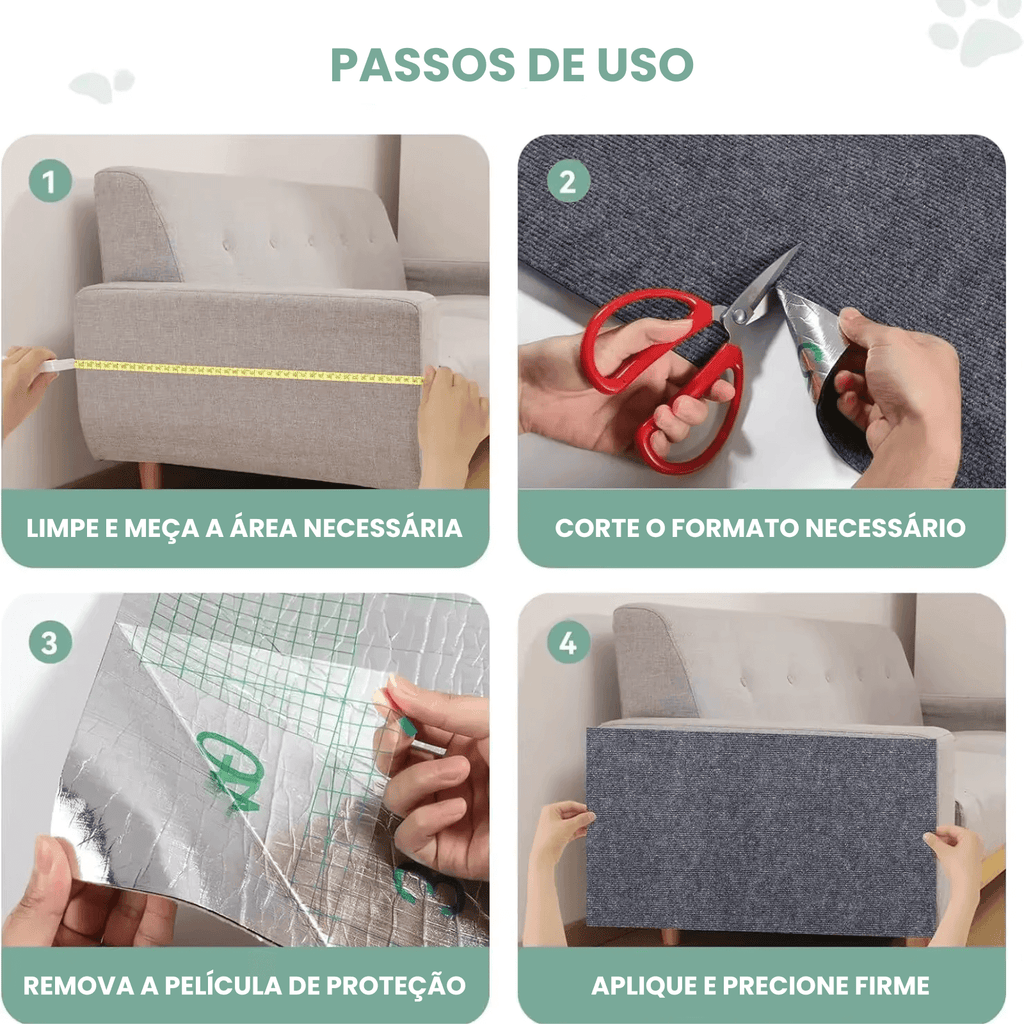 PASSOS DE USO

1

LIMPE E MEÇA A ÁREA NECESSÁRIA

2

CORTE O FORMATO NECESSÁRIO

3

REMOVA A PELÍCULA DE PROTEÇÃO

4

APLIQUE E PRECIONE FIRME